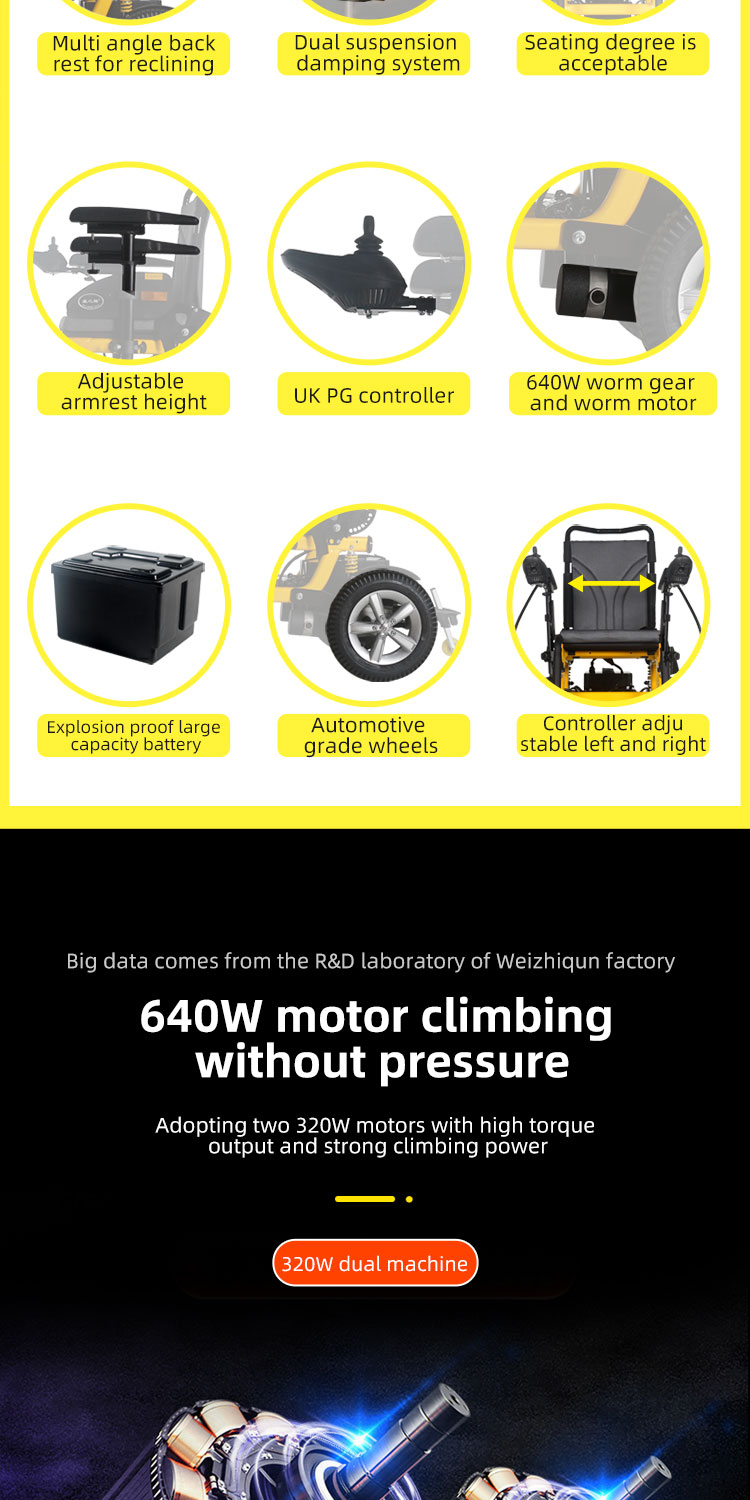 Multi angle back rest for reclining

Dual suspension damping system

Seating degree is acceptable

Adjustable armrest height

UK PG controller

640W worm gear and worm motor

Explosion proof large capacity battery

Automotive grade wheels

Controller adju stable left and right

Big data comes from the R&D laboratory of Weizhiqun factory

640W motor climbing without pressure

Adopting two 320W motors with high torque output and strong climbing power

320W dual machine