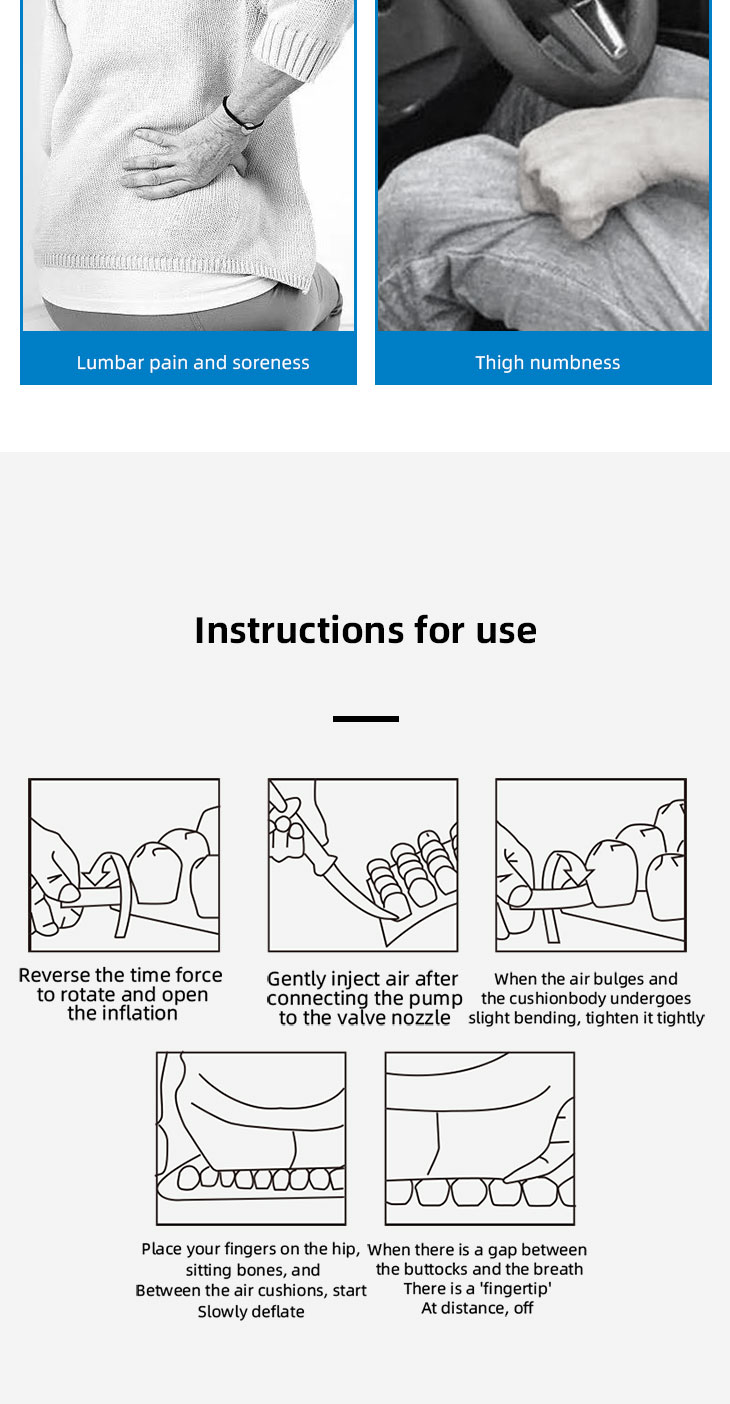 Lumbar pain and soreness

Thigh numbness

Instructions for use

Reverse the time force to rotate and open the inflation

Gently inject air after connecting the pump to the valve nozzle

When the air bulges and the cushionbody undergoes slight bending, tighten it tightly

Place your fingers on the hip, sitting bones, and Between the air cushions, start Slowly deflate

When there is a gap between the buttocks and the breath There is a 'fingertip' At distance, off